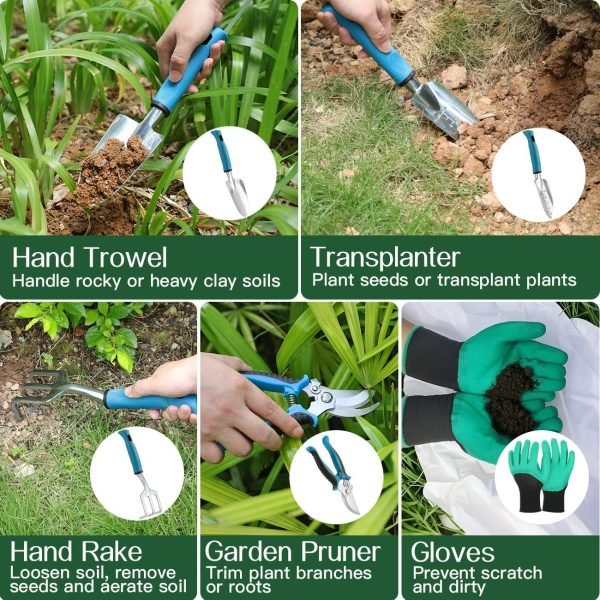 Hand Trowel
Handle rocky or heavy clay soils

Transplanter
Plant seeds or transplant plants

Hand Rake
Loosen soil, remove seeds and aerate soil

Garden Pruner
Trim plant branches or roots

Gloves
Prevent scratch and dirty