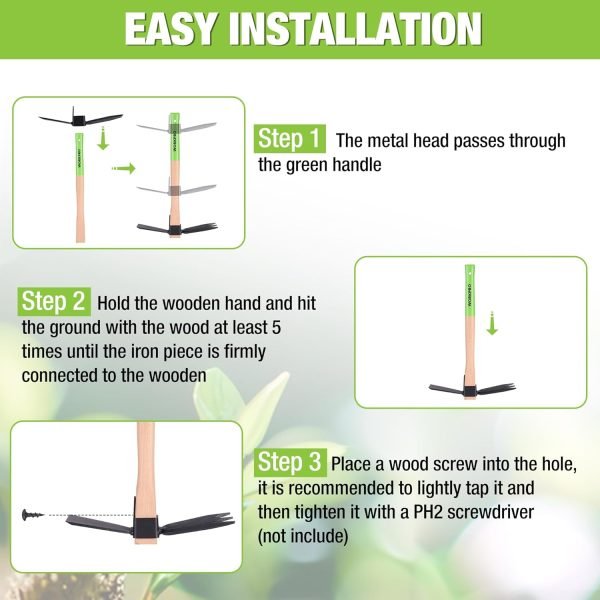 EASY INSTALLATION

Step 1 The metal head passes through the green handle

Step 2 Hold the wooden hand and hit the ground with the wood at least 5 times until the iron piece is firmly connected to the wooden

Step 3 Place a wood screw into the hole, it is recommended to lightly tap it and then tighten it with a PH2 screwdriver (not include)