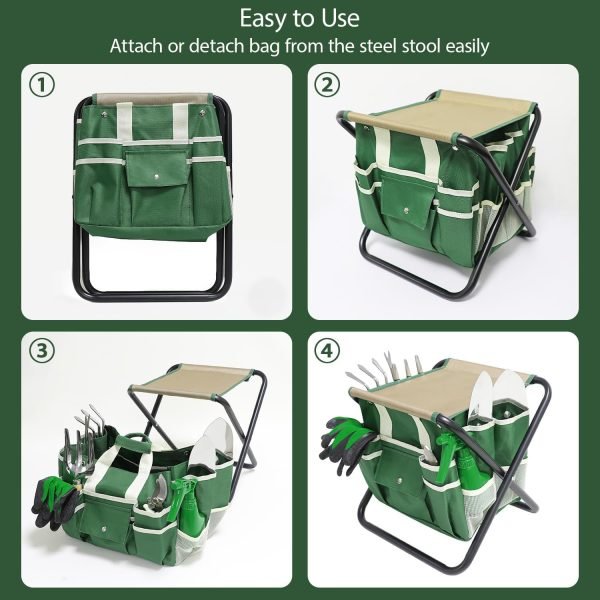 Easy to Use
Attach or detach bag from the steel stool easily

①

②

③

④